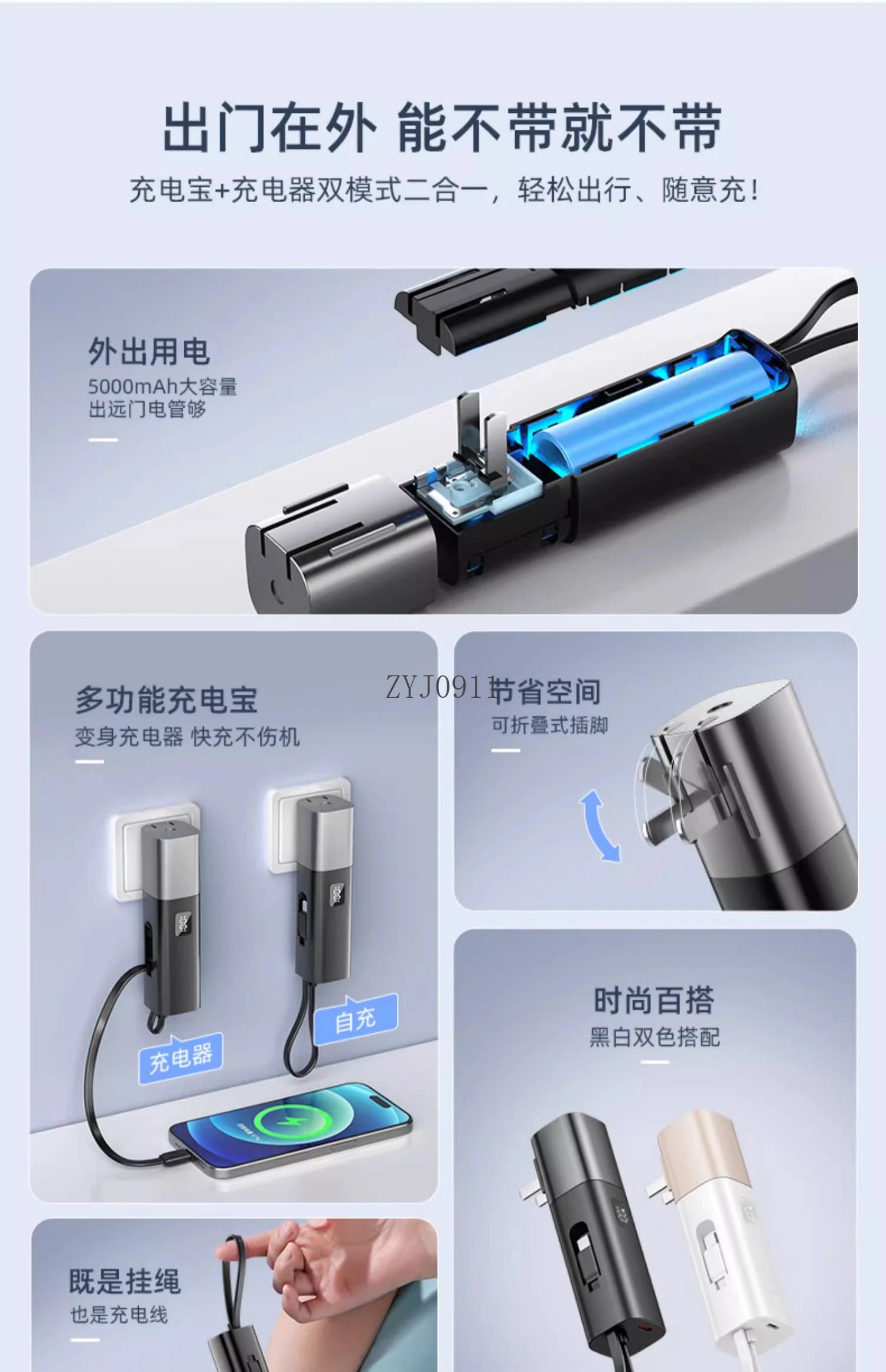 出门在外 能不带就不带

充电宝+充电器双模式二合一，轻松出行、随意充！

外出用电
5000mAh大容量
出远门电管够

多功能充电宝
变身充电器 快充不伤机

充电器

自充

ZYJ0911

节省空间
可折叠式插脚

时尚百搭
黑白双色搭配

既是挂绳
也是充电线