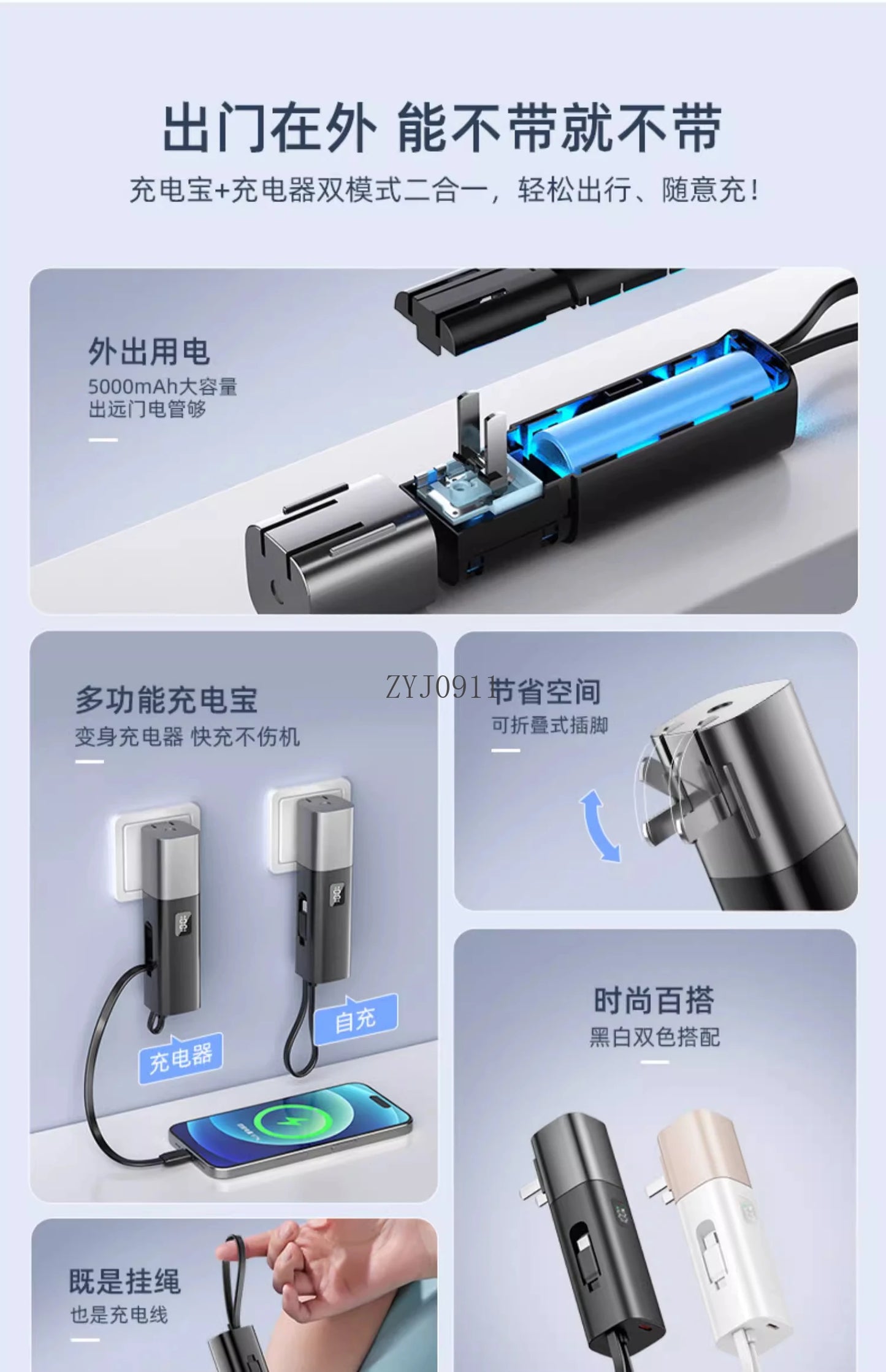 出门在外 能不带就不带

充电宝+充电器双模式二合一，轻松出行、随意充！

外出用电

5000mAh大容量
出远门电管够

多功能充电宝

变身充电器 快充不伤机

充电器

自充

ZYJ091

节省空间

可折叠式插脚

时尚百搭

黑白双色搭配

既是挂绳

也是充电线