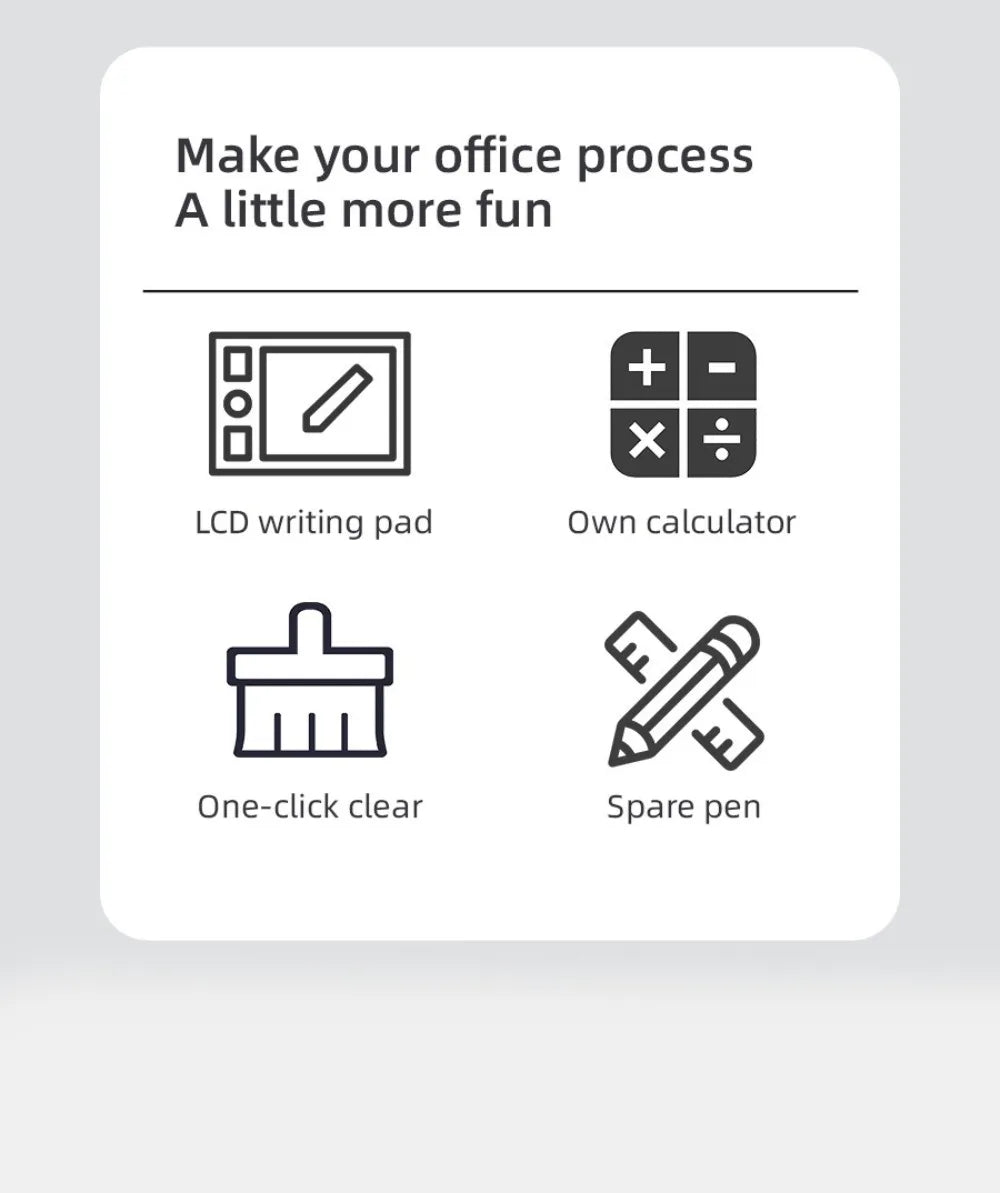 Make your office process
A little more fun

LCD writing pad

Own calculator

One-click clear

Spare pen