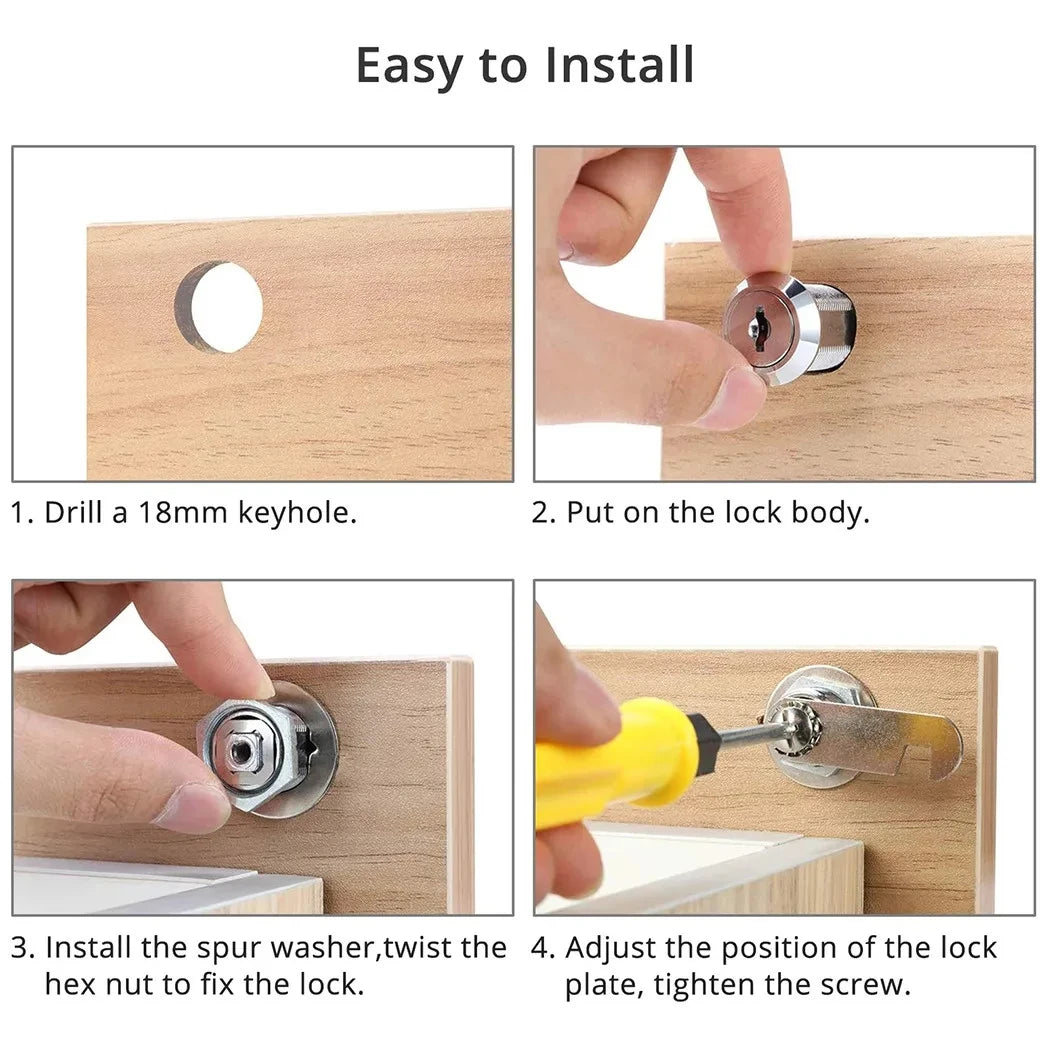 Easy to Install

1. Drill a 18mm keyhole.

2. Put on the lock body.

3. Install the spur washer,twist the hex nut to fix the lock.

4. Adjust the position of the lock plate, tighten the screw.