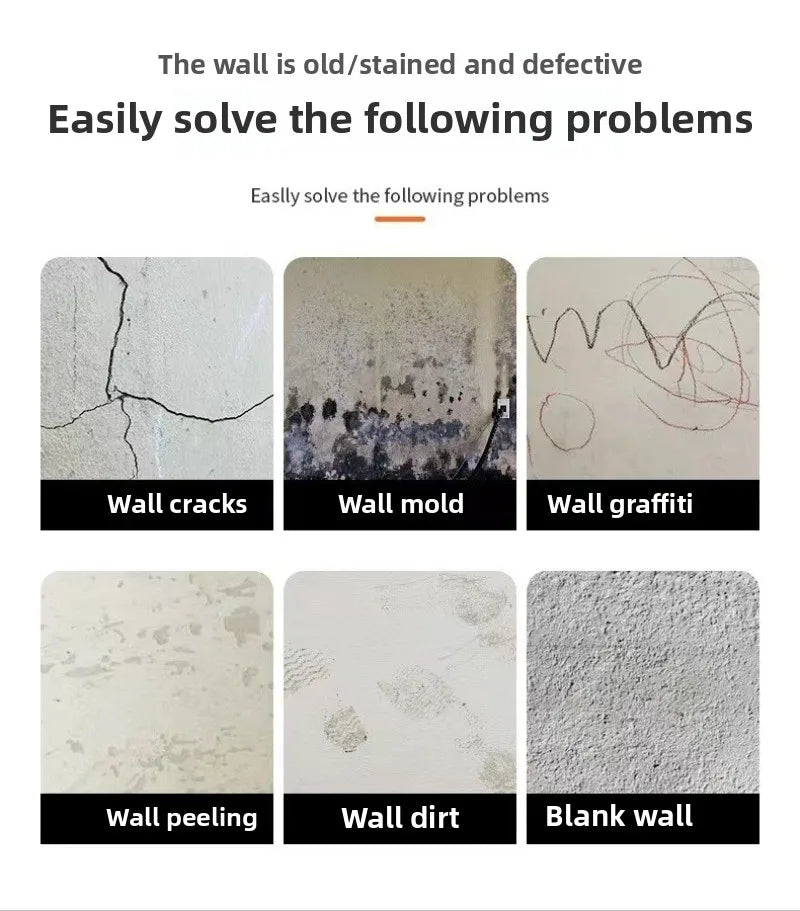 The wall is old/stained and defective

Easily solve the following problems

Easlly solve the following problems

Wall cracks

Wall mold

Wall graffiti

Wall peeling

Wall dirt

Blank wall